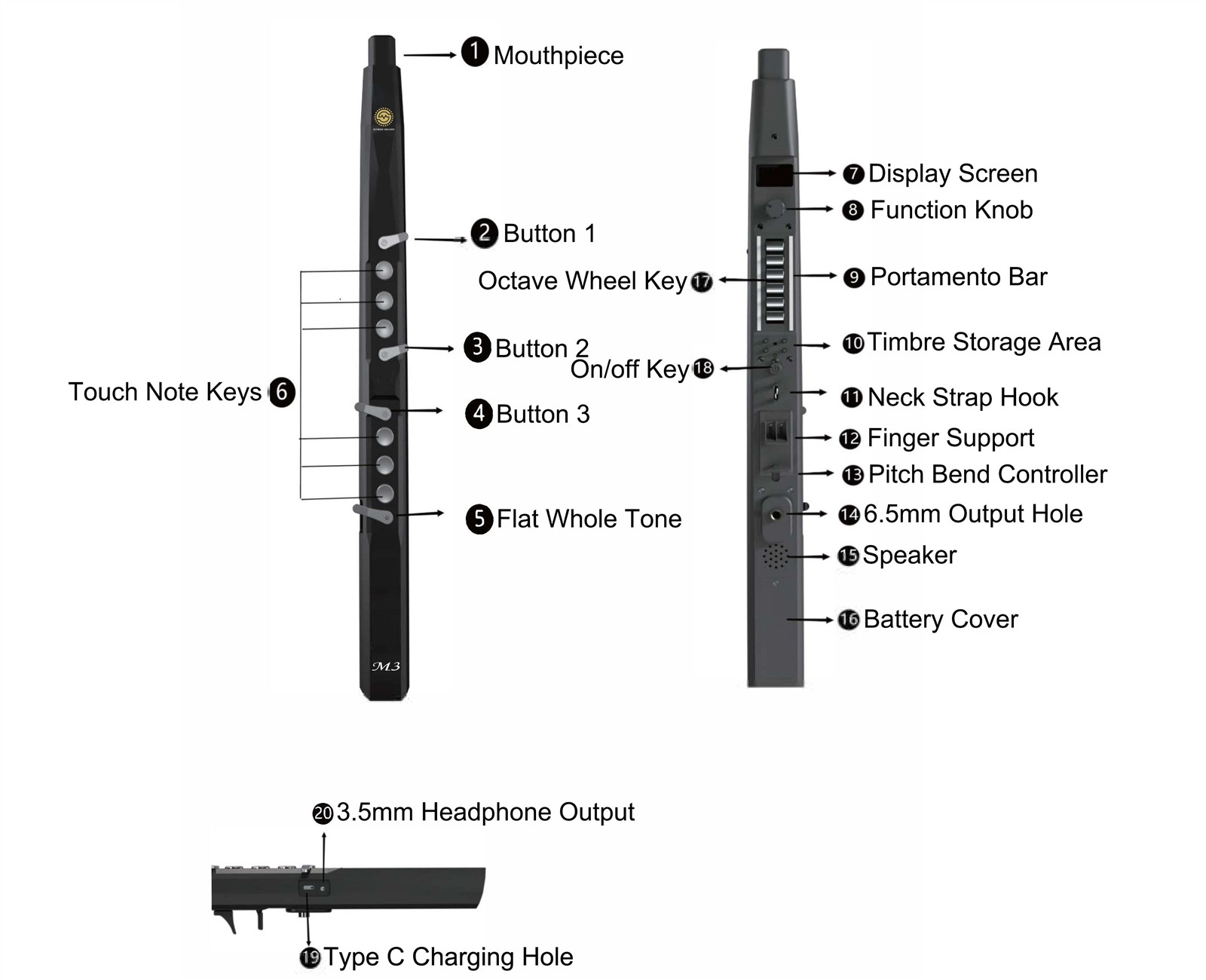 1 Mouthpiece

2 Button 1

3 Button 2

Touch Note Keys 6

4 Button 3

5 Flat Whole Tone

M3

7 Display Screen

8 Function Knob

Octave Wheel Key 17

9 Portamento Bar

10 Timbre Storage Area

On/off Key 18

11 Neck Strap Hook

12 Finger Support

13 Pitch Bend Controller

14 6.5mm Output Hole

15 Speaker

16 Battery Cover

20 3.5mm Headphone Output

19 Type C Charging Hole